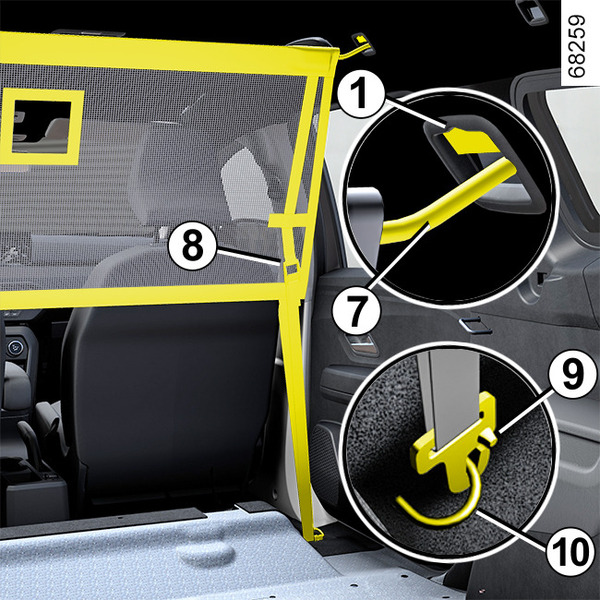 68259

1

8

7

9

10