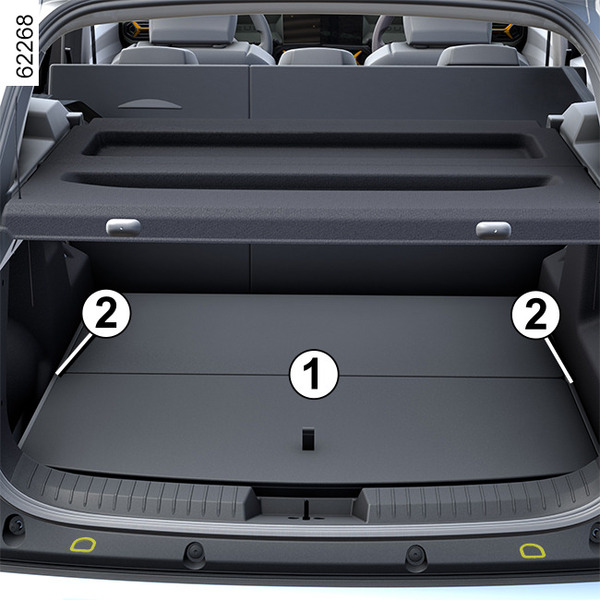 62268

2

2

1