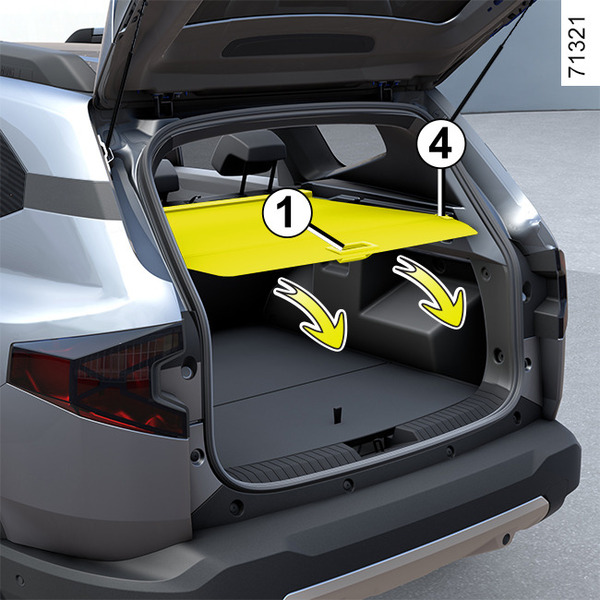 71321

4

1