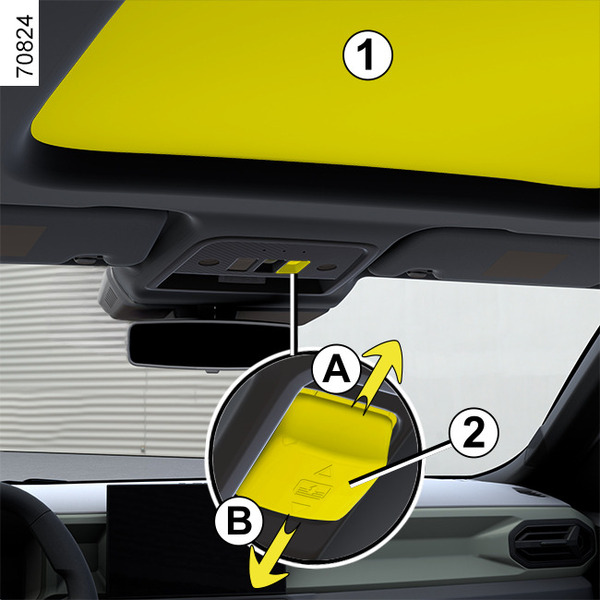 70824

1

A

2

B