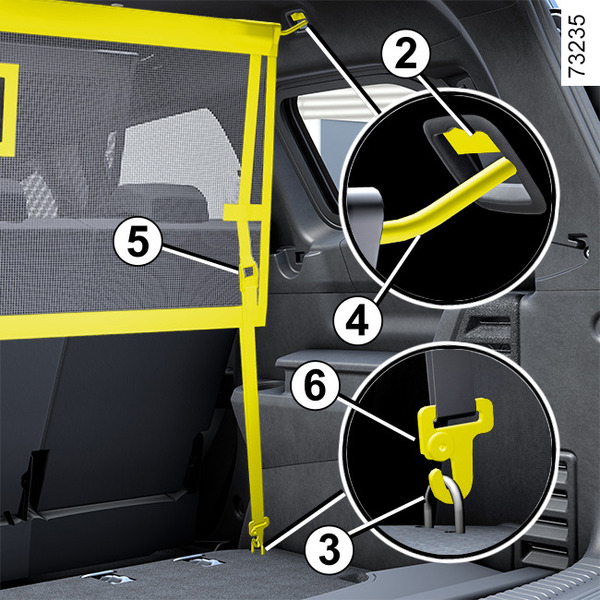 73235

2

5

4

6

3