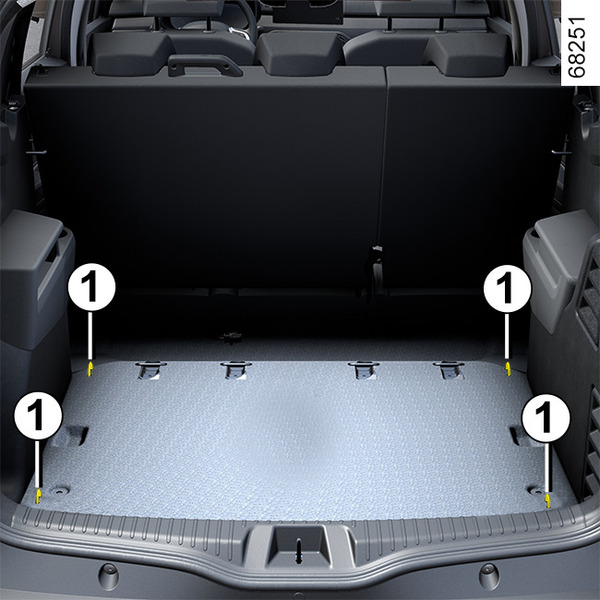 68251

1

1

1

1