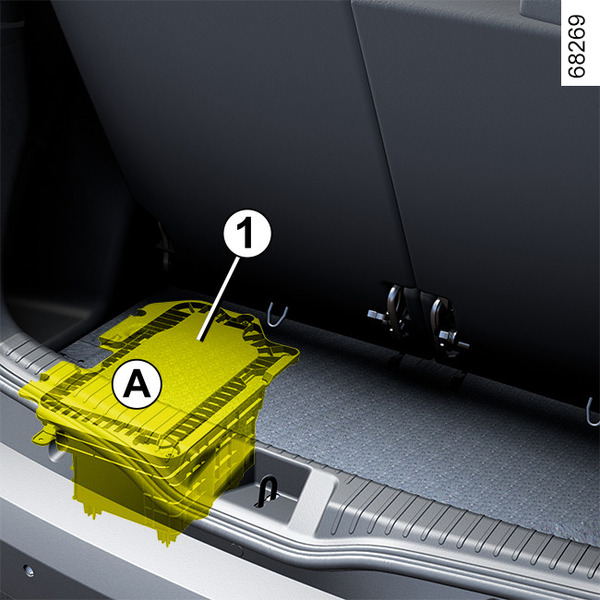 68269

1

A