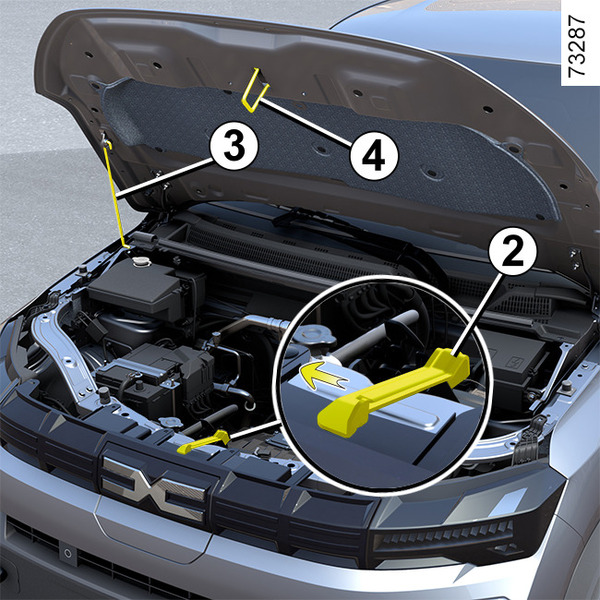 73287

3

4

2