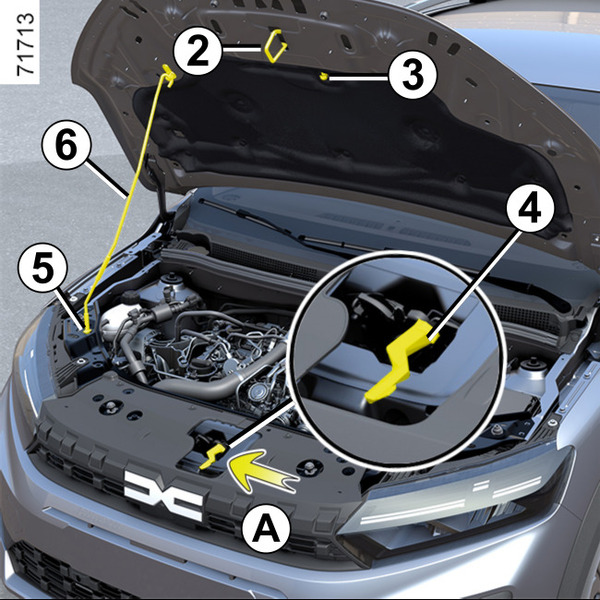 71713
2
3
6
4
5
A