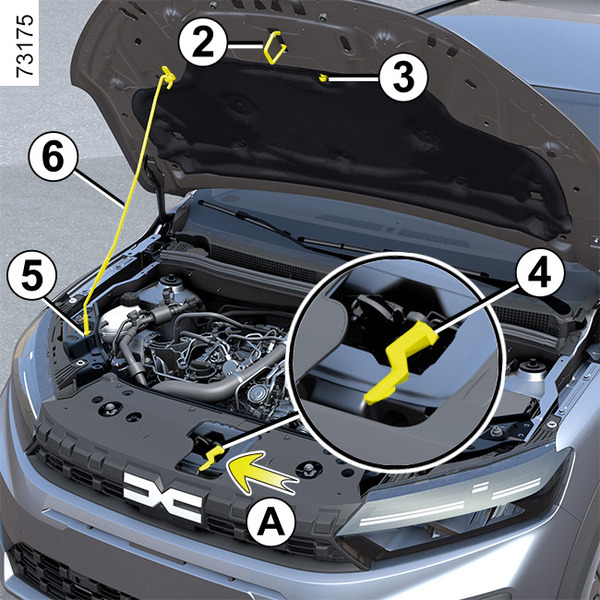 73175

2

3

6

5

4

A