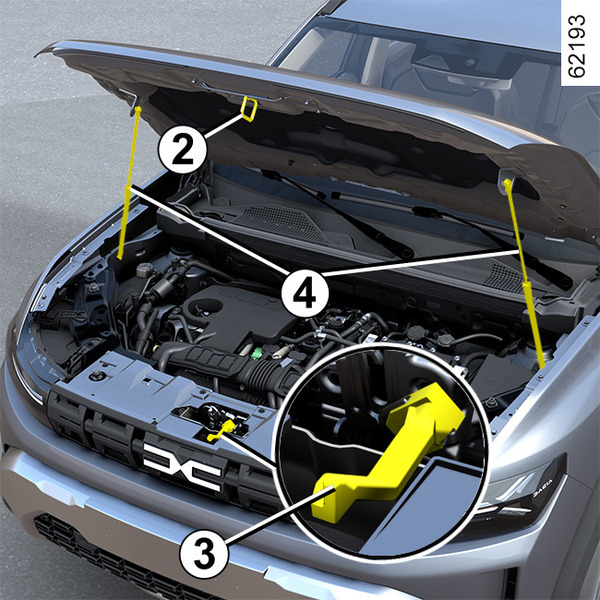 62193

2

4

3

DACIA