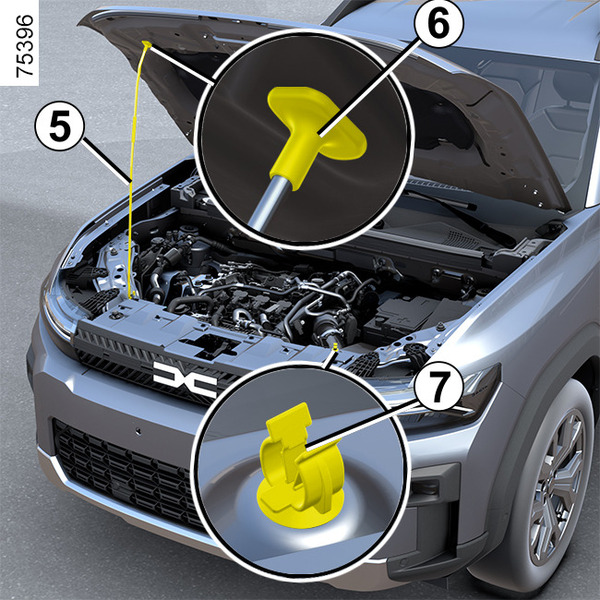 75396

5

6

7