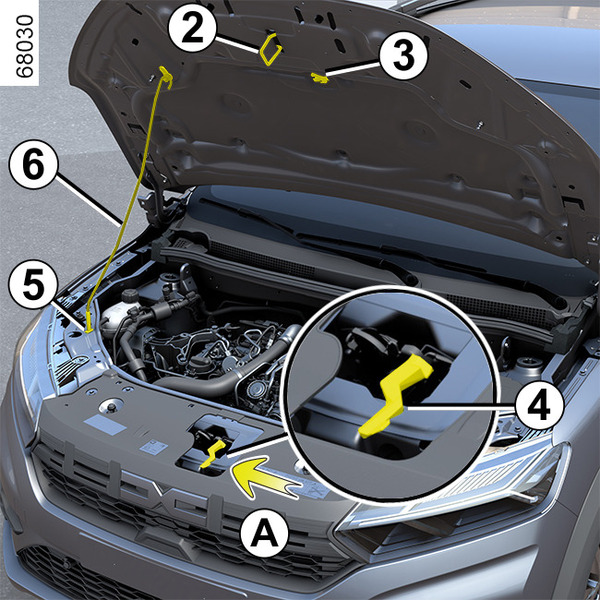 68030

2

3

6

5

4

A