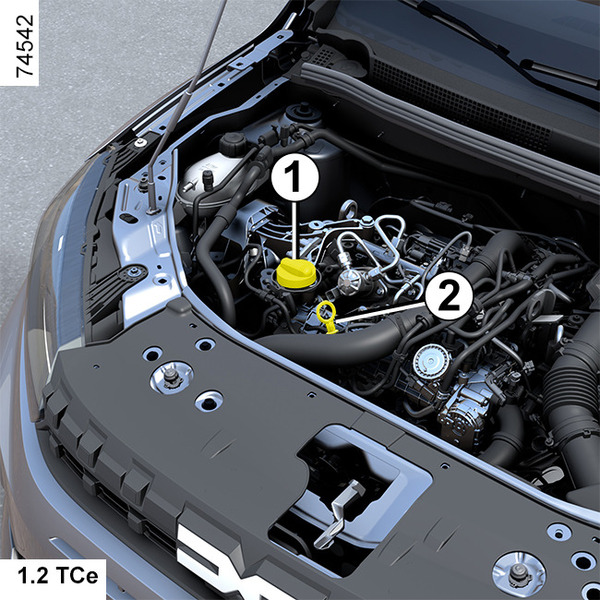 74542

1

2

1.2 TCe