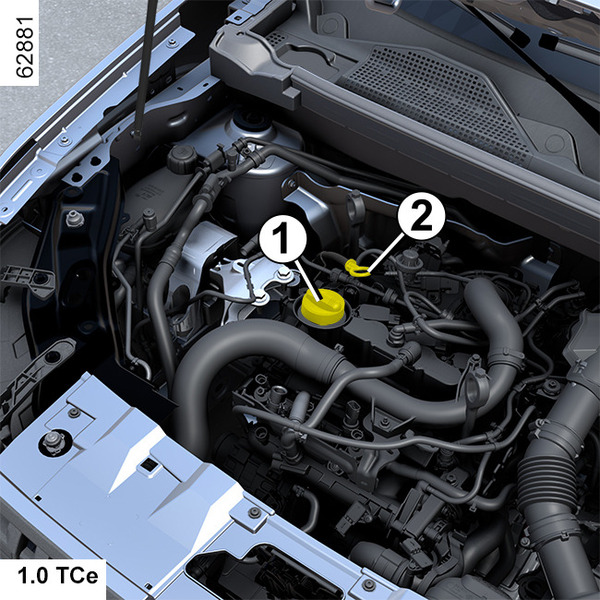 62881

1

2

1.0 TCe