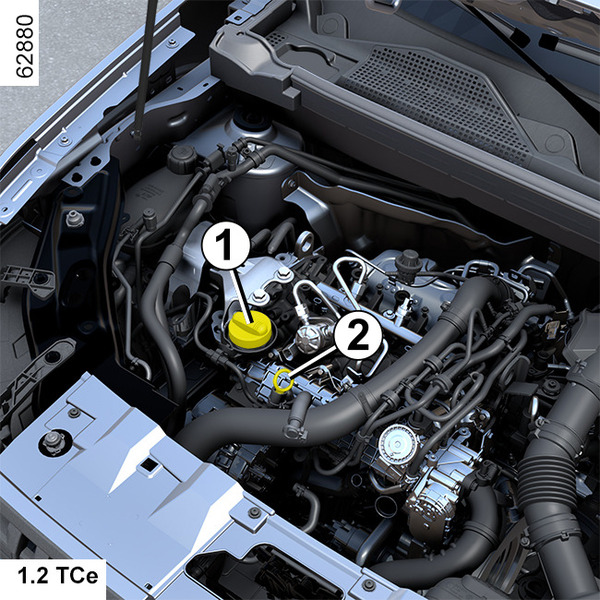 62880

1

2

1.2 TCe