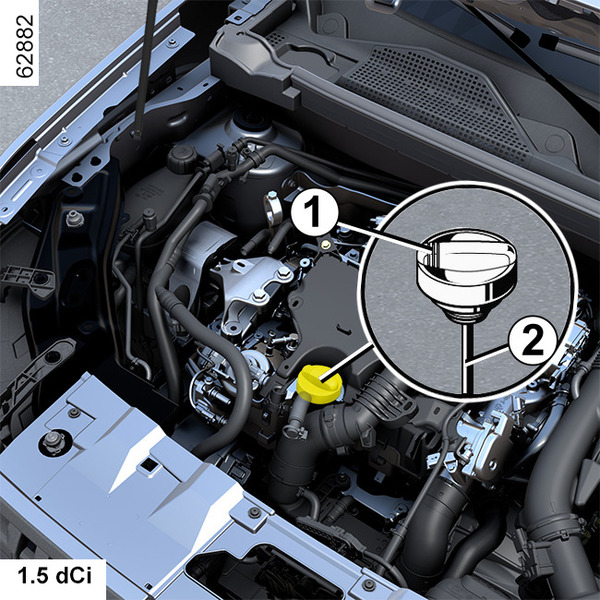 62882

1

2

1.5 dCi