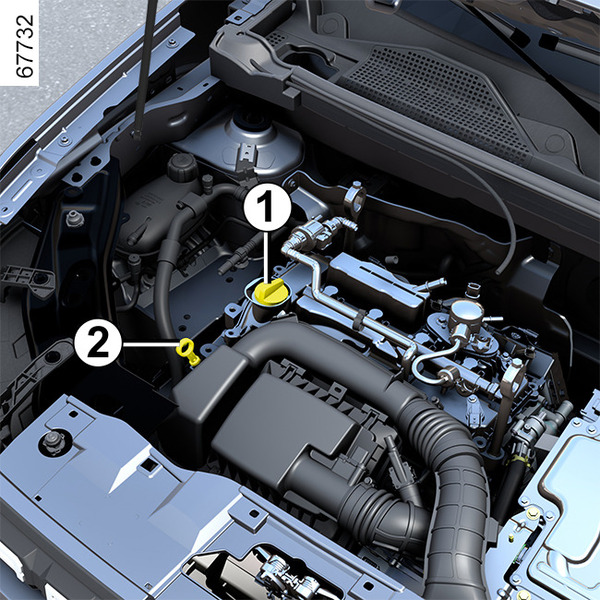 67732

1

2