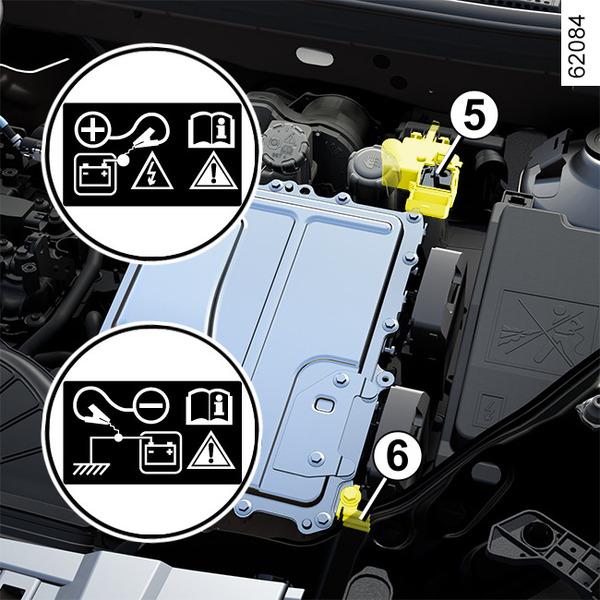 62084

5

6