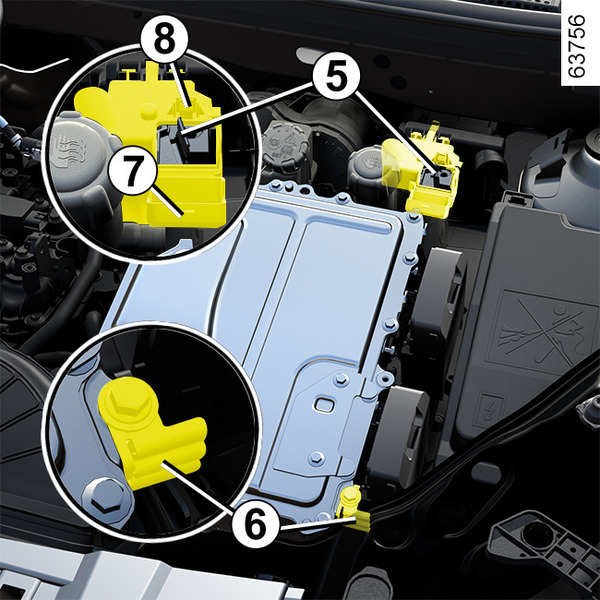 63756
8
5
7
6