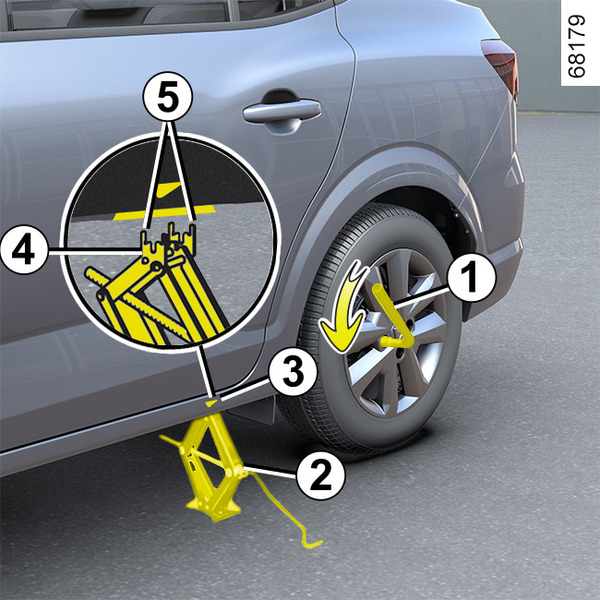 68179
5
4
1
3
2