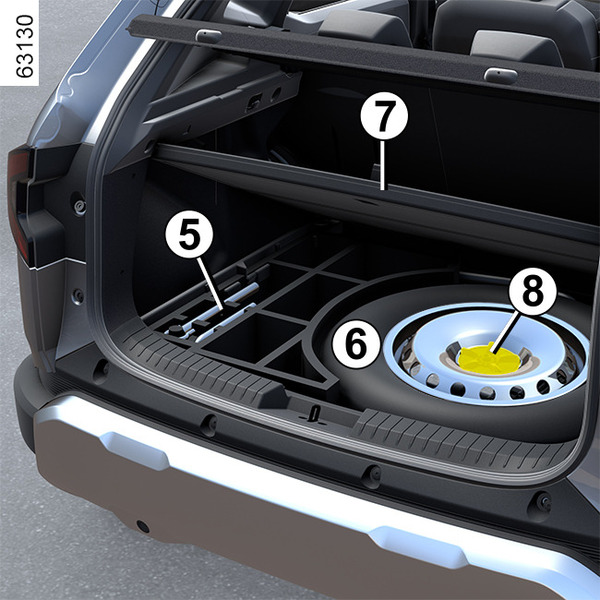 63130

7

5

8

6