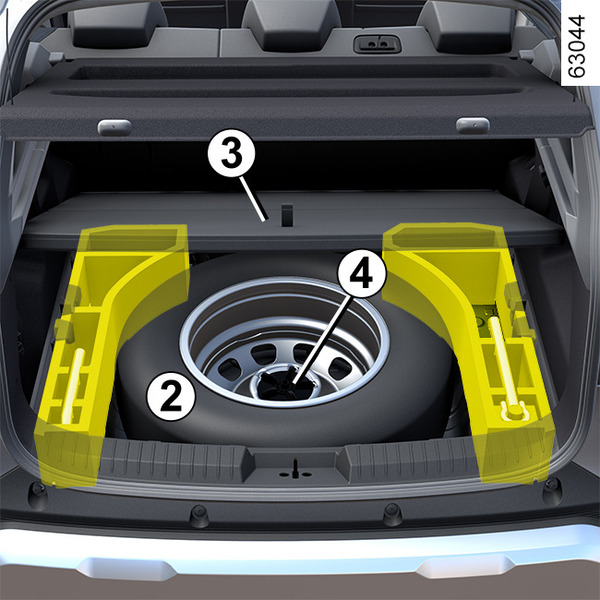 63044

3

4

2