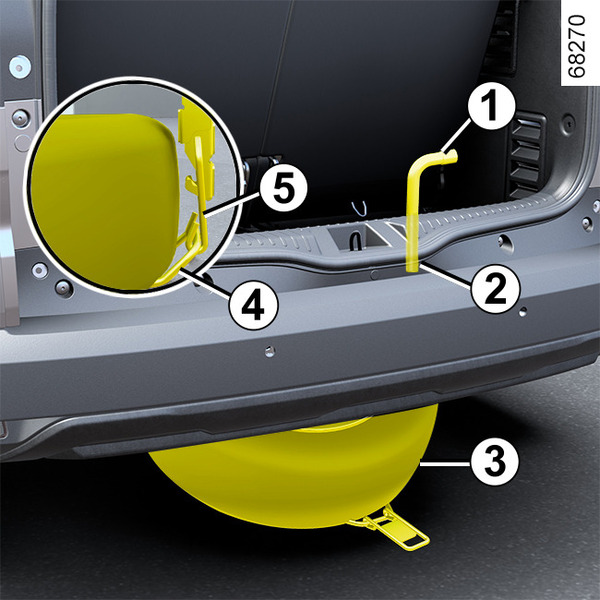 68270

1

5

2

4

3