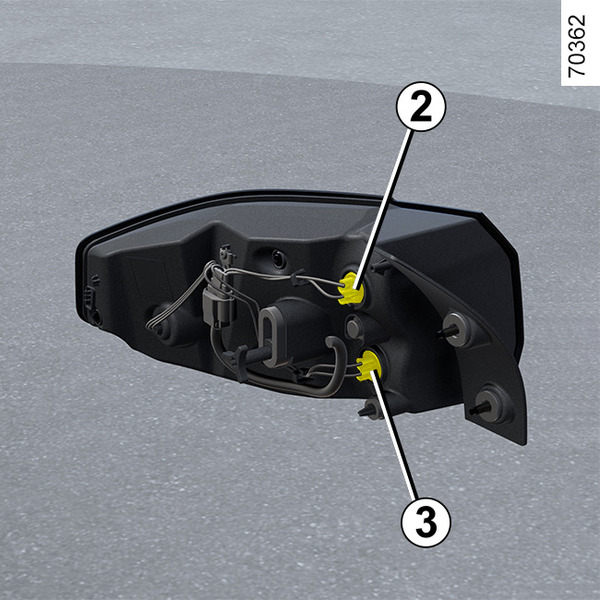 70362

2

3