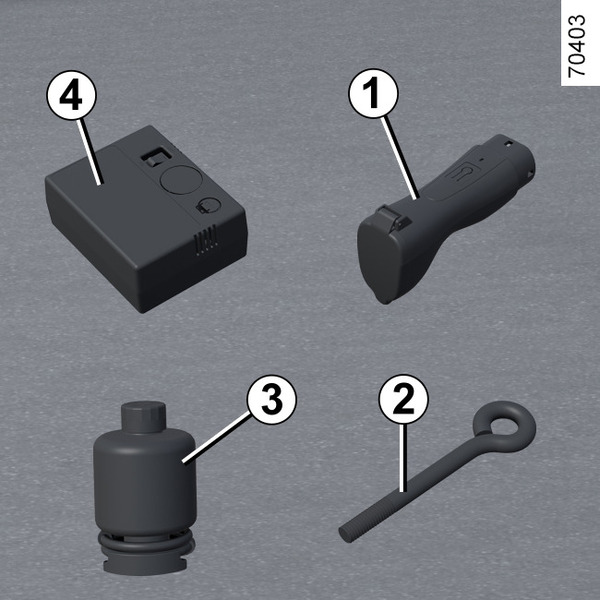 70403

4

1

3

2