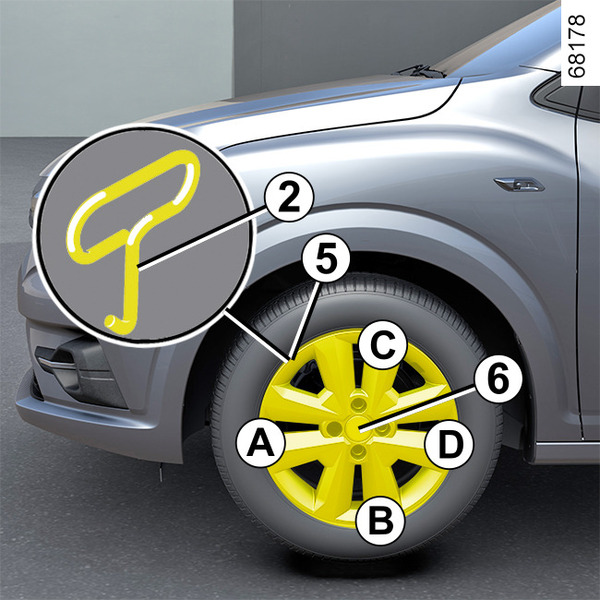 68178

2

5

C

6

A

D

B