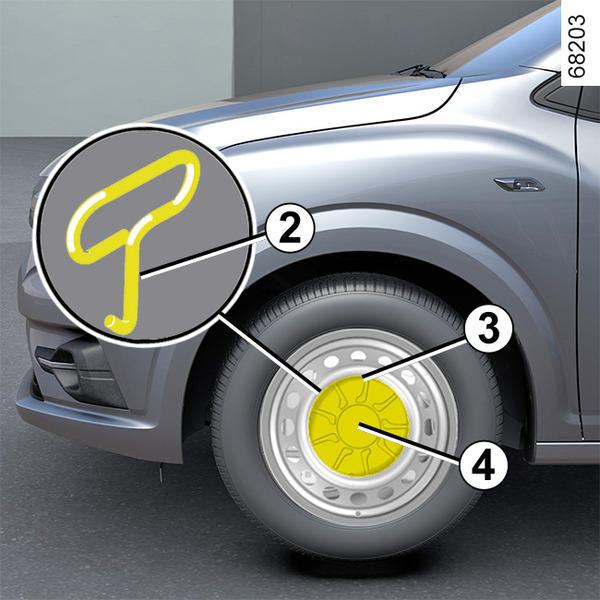 68203

2

3

4