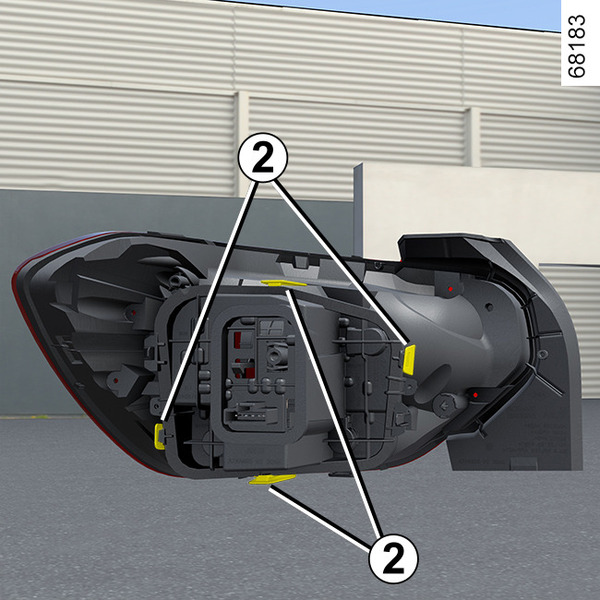 68183

2

2