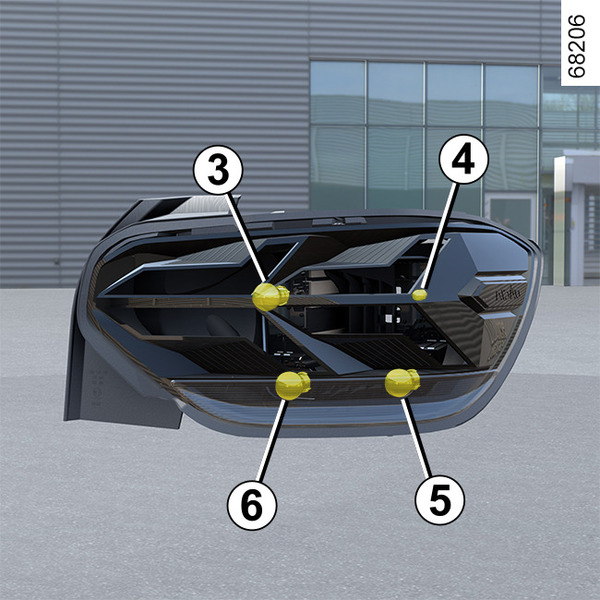 68206
3
4
6
5