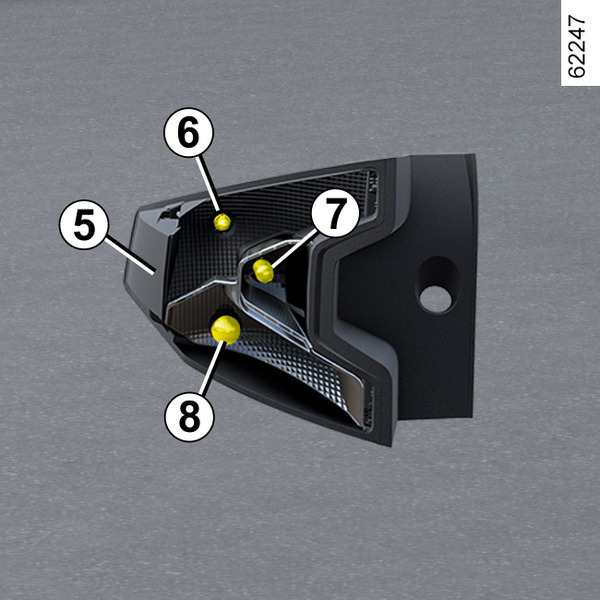 62247

6

5

7

8