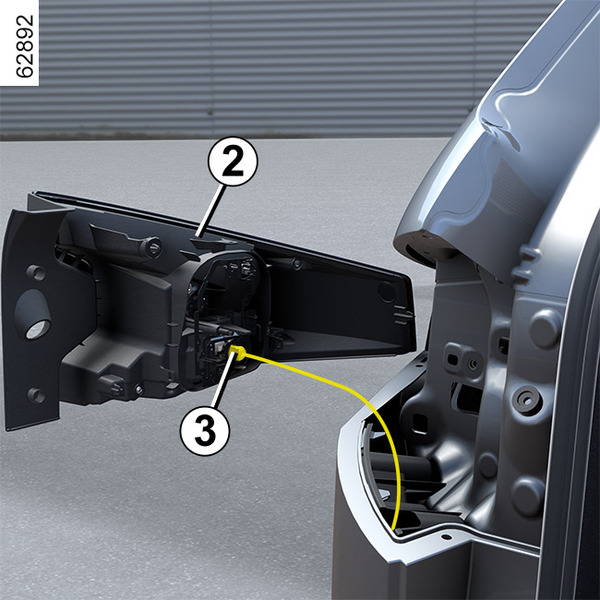 62892

2

3