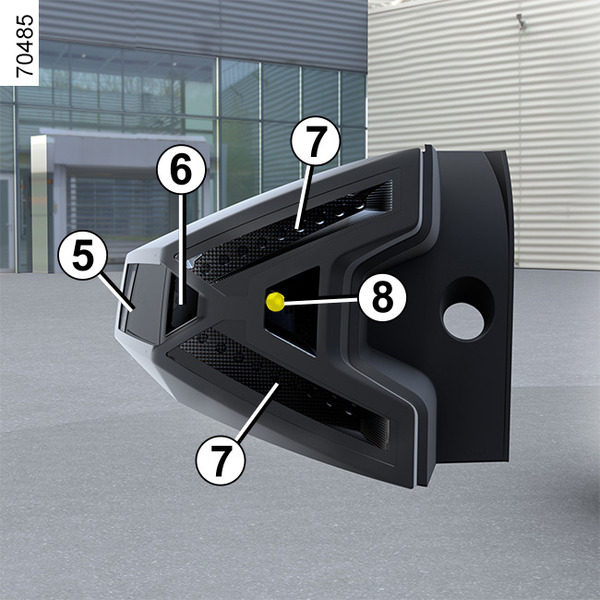 70485

7

6

5

8

7