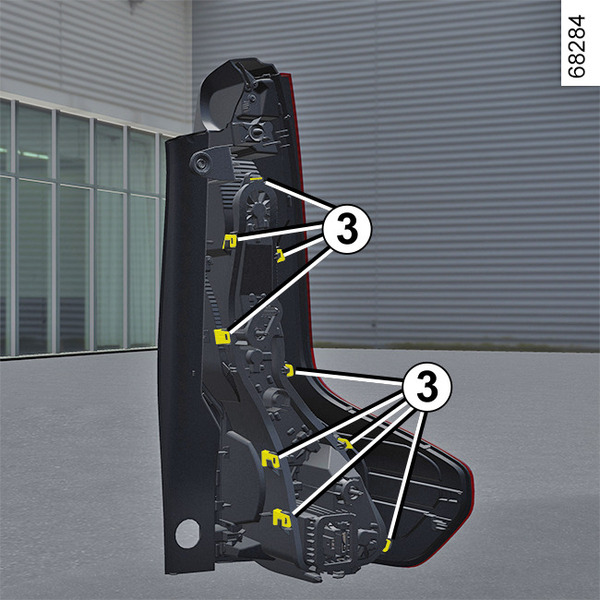 68284

3

3