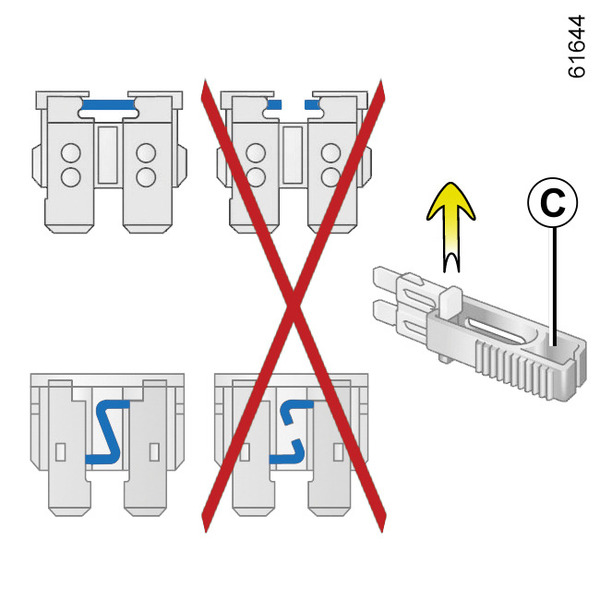 61644

C