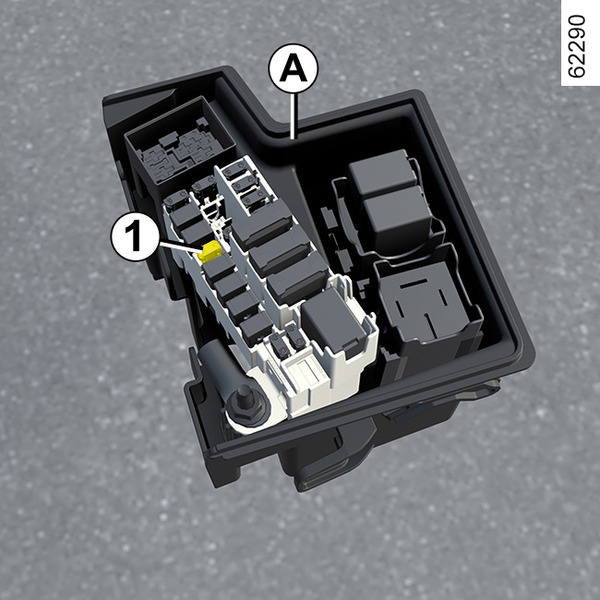 62290

A

1