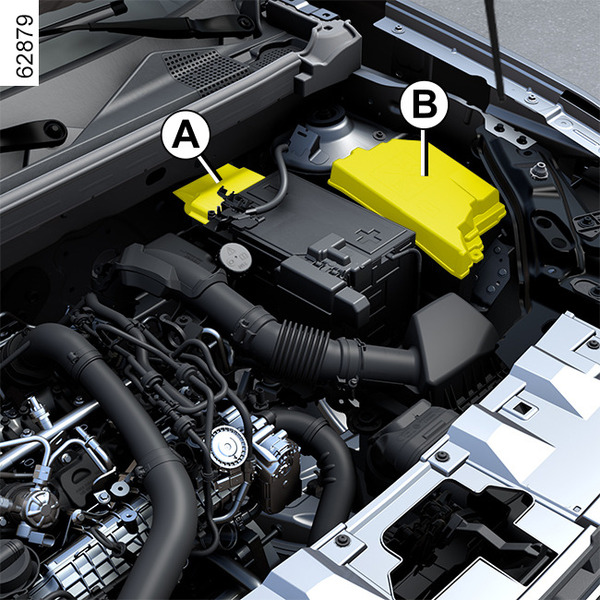 62879

A

B