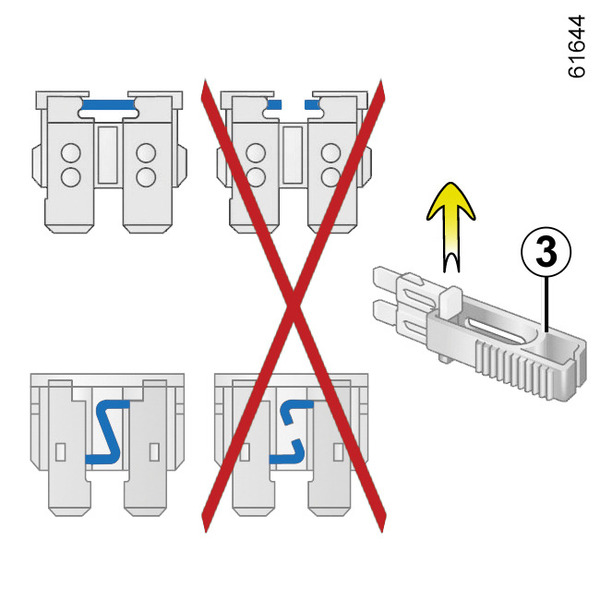 61644

3