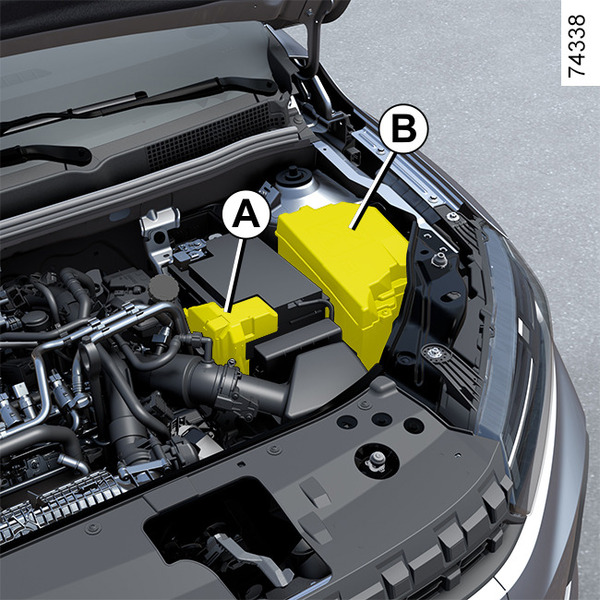 74338

B

A