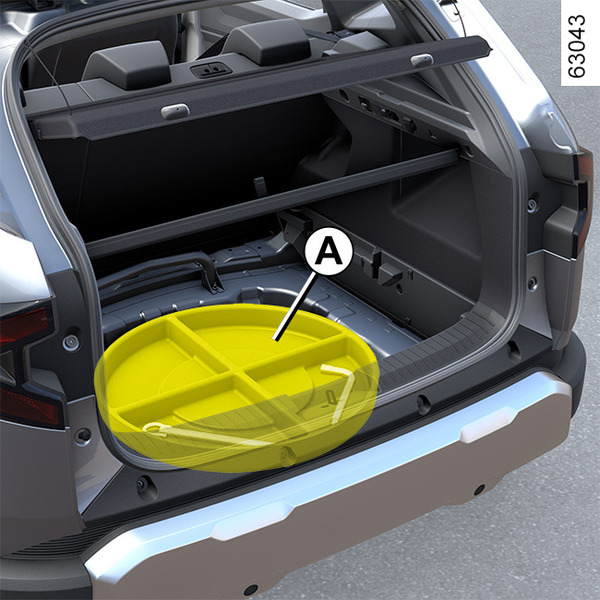 63043

A