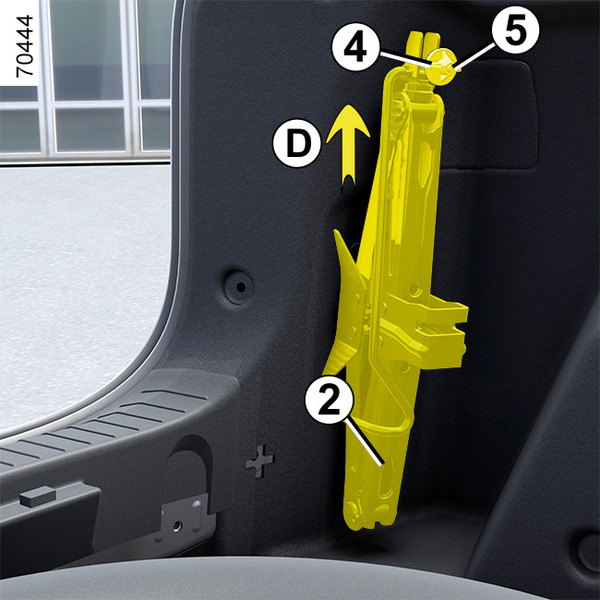 70444

4

5

D

2