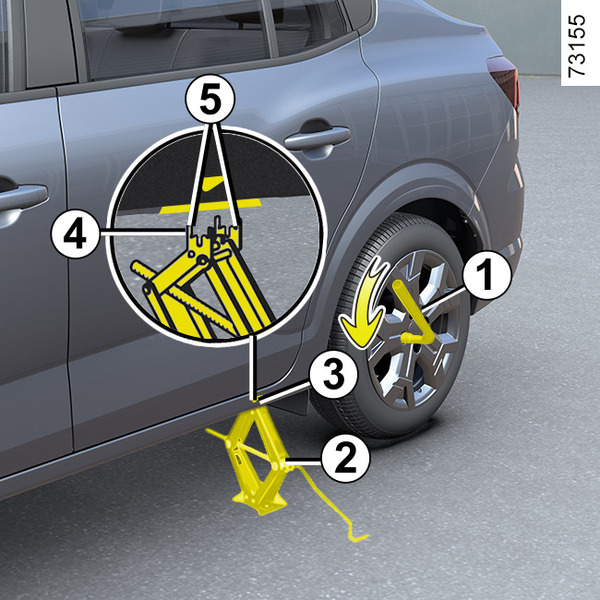 73155

5

4

1

3

2