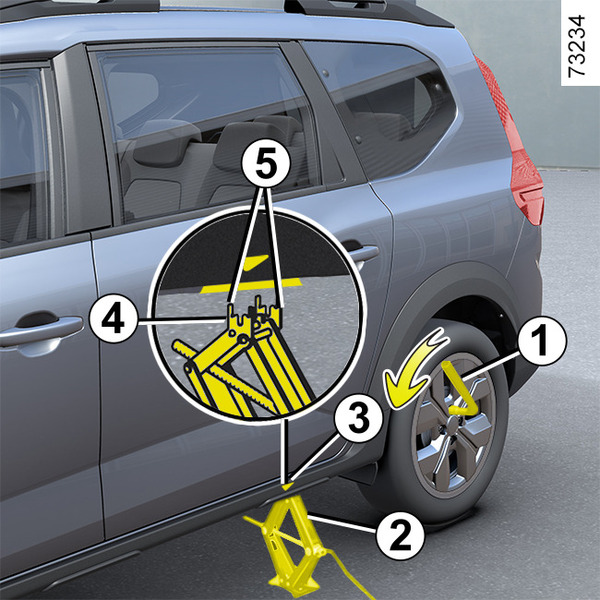 73234

5

4

1

3

2