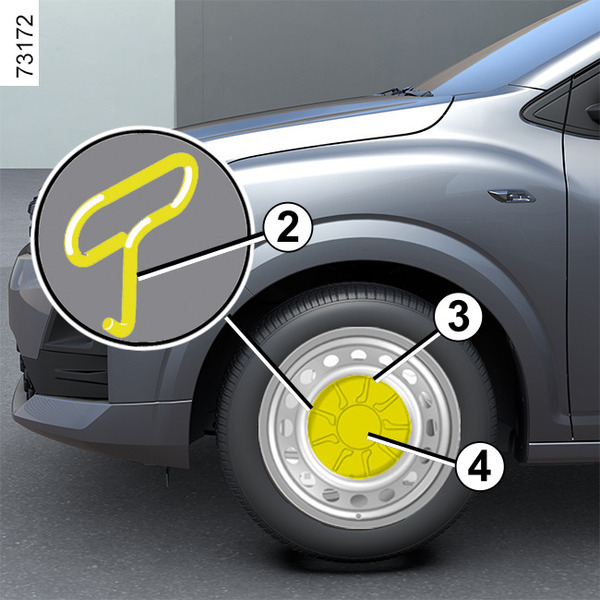 73172
2
3
4