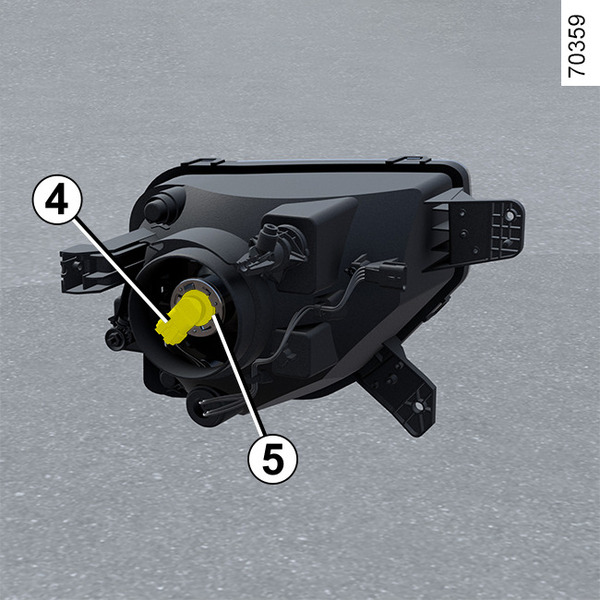 70359

4

5