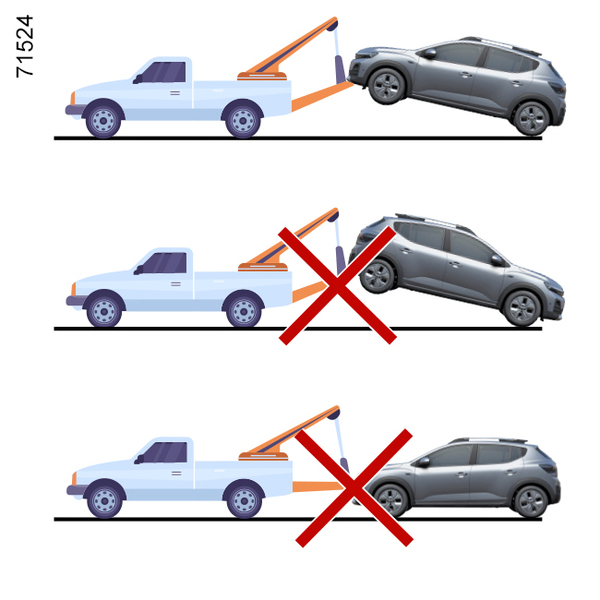 71524