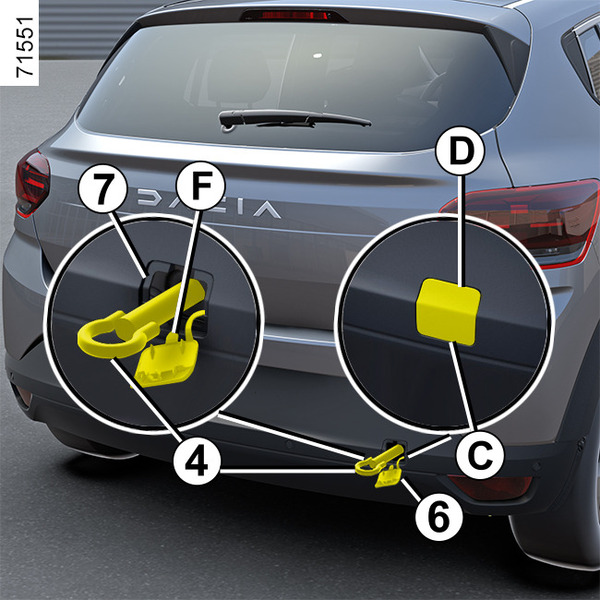 71551

DACIA

7

F

D

4

C

6