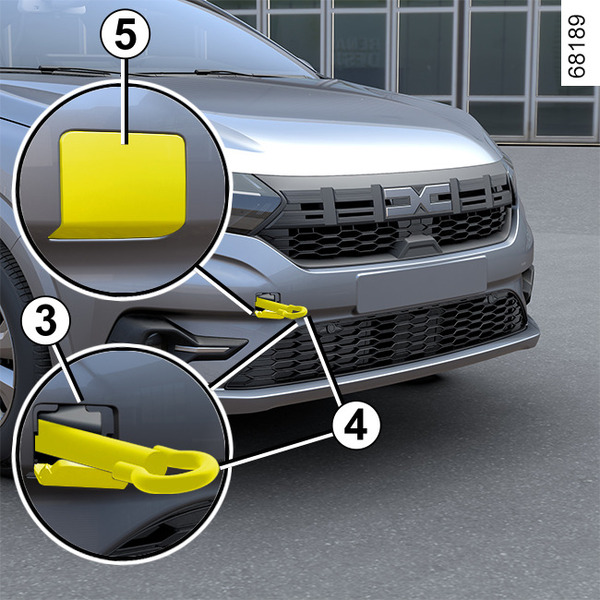 5
68189
3
4