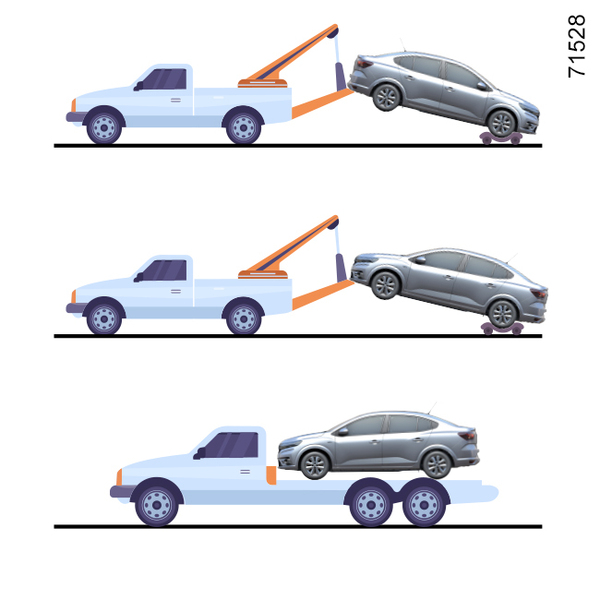 71528