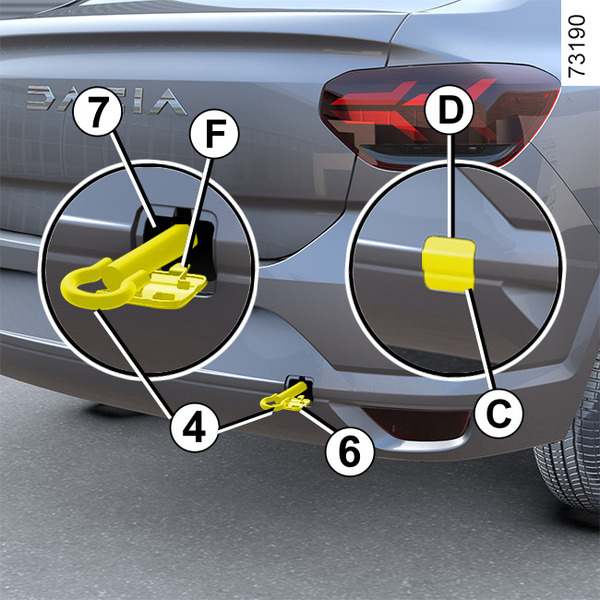 73190
DACIA
7
F
D
4
6
C